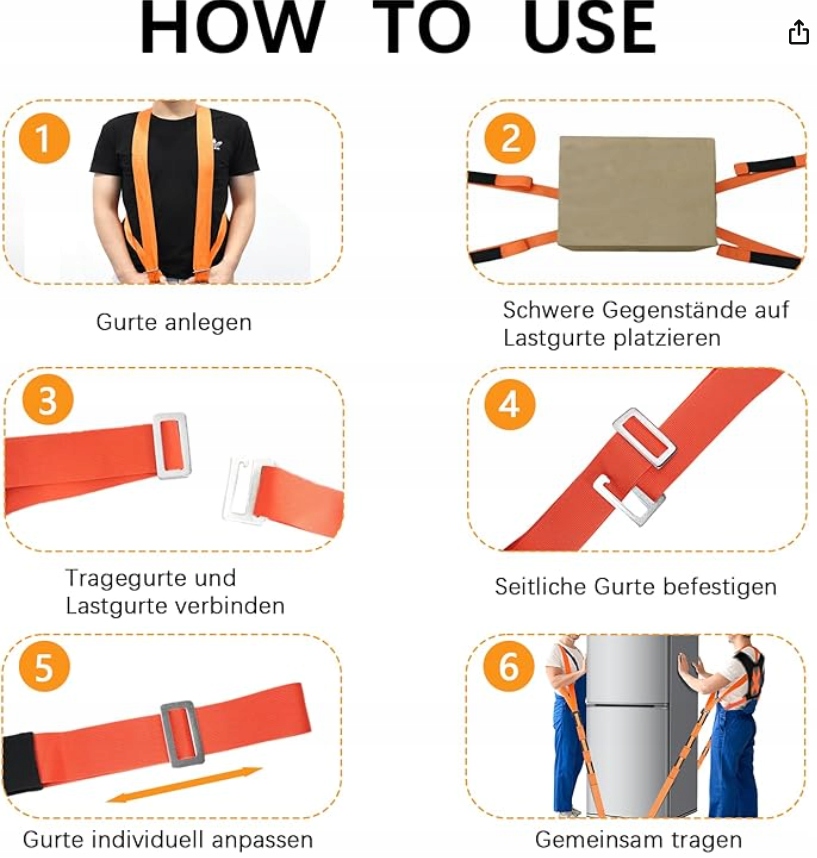 HOW TO USE

1

Gurte anlegen

2

Schwere Gegenstände auf Lastgurte platzieren

3

Tragegurte und Lastgurte verbinden

4

Seitliche Gurte befestigen

5

Gurte individuell anpassen

6

Gemeinsam tragen